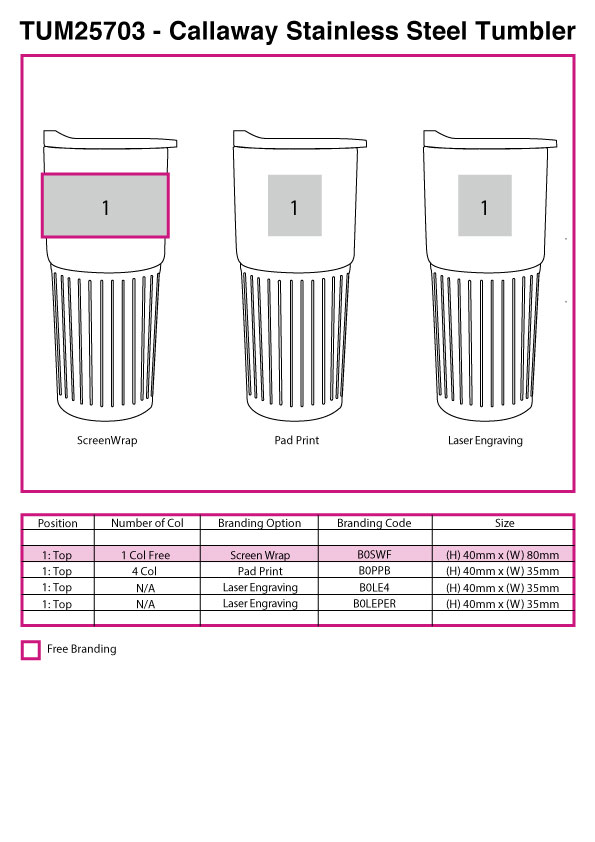 TUM25703 - Callaway Stainless Steel Tumbler

1

1

1

ScreenWrap

Pad Print

Laser Engraving

| Position | Number of Col | Branding Option | Branding Code | Size |
|---|---|---|---|---|
| | | | | |
| 1: Top | 1 Col Free | Screen Wrap | B0SWF | (H) 40mm x (W) 80mm |
| 1: Top | 4 Col | Pad Print | B0PPB | (H) 40mm x (W) 35mm |
| 1: Top | N/A | Laser Engraving | B0LE4 | (H) 40mm x (W) 35mm |
| 1: Top | N/A | Laser Engraving | B0LEPER | (H) 40mm x (W) 35mm |
| | | | | |

Free Branding