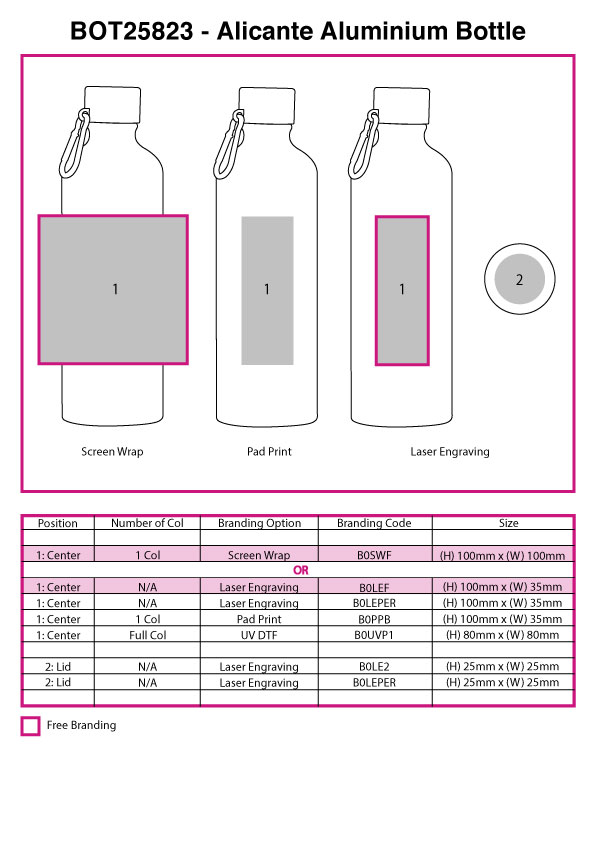 BOT25823 - Alicante Aluminium Bottle

1

1

1

2

Screen Wrap

Pad Print

Laser Engraving

| Position | Number of Col | Branding Option | Branding Code | Size |
|---|---|---|---|---|
| | | | | |
| 1: Center | 1 Col | Screen Wrap | B0SWF | (H) 100mm x (W) 100mm |
| | | OR | | |
| 1: Center | N/A | Laser Engraving | B0LEF | (H) 100mm x (W) 35mm |
| 1: Center | N/A | Laser Engraving | B0LEPER | (H) 100mm x (W) 35mm |
| 1: Center | 1 Col | Pad Print | B0PPB | (H) 100mm x (W) 35mm |
| 1: Center | Full Col | UV DTF | B0UVP1 | (H) 80mm x (W) 80mm |
| | | | | |
| 2: Lid | N/A | Laser Engraving | B0LE2 | (H) 25mm x (W) 25mm |
| 2: Lid | N/A | Laser Engraving | B0LEPER | (H) 25mm x (W) 25mm |
| | | | | |

Free Branding