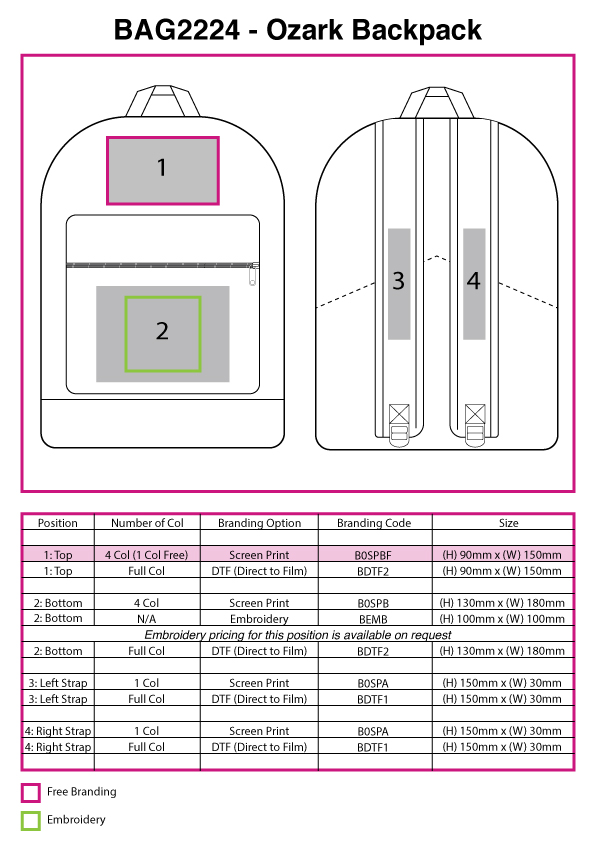 BAG2224 - Ozark Backpack

1

2

3

4

| Position | Number of Col | Branding Option | Branding Code | Size |
|---|---|---|---|---|
| | | | | |
| 1: Top | 4 Col (1 Col Free) | Screen Print | B0SPBF | (H) 90mm x (W) 150mm |
| 1: Top | Full Col | DTF (Direct to Film) | BDTF2 | (H) 90mm x (W) 150mm |
| | | | | |
| 2: Bottom | 4 Col | Screen Print | B0SPB | (H) 130mm x (W) 180mm |
| 2: Bottom | N/A | Embroidery | BEMB | (H) 100mm x (W) 100mm |
| Embroidery pricing for this position is available on request | | | | |
| 2: Bottom | Full Col | DTF (Direct to Film) | BDTF2 | (H) 130mm x (W) 180mm |
| | | | | |
| 3: Left Strap | 1 Col | Screen Print | B0SPA | (H) 150mm x (W) 30mm |
| 3: Left Strap | Full Col | DTF (Direct to Film) | BDTF1 | (H) 150mm x (W) 30mm |
| | | | | |
| 4: Right Strap | 1 Col | Screen Print | B0SPA | (H) 150mm x (W) 30mm |
| 4: Right Strap | Full Col | DTF (Direct to Film) | BDTF1 | (H) 150mm x (W) 30mm |
| | | | | |

Free Branding

Embroidery